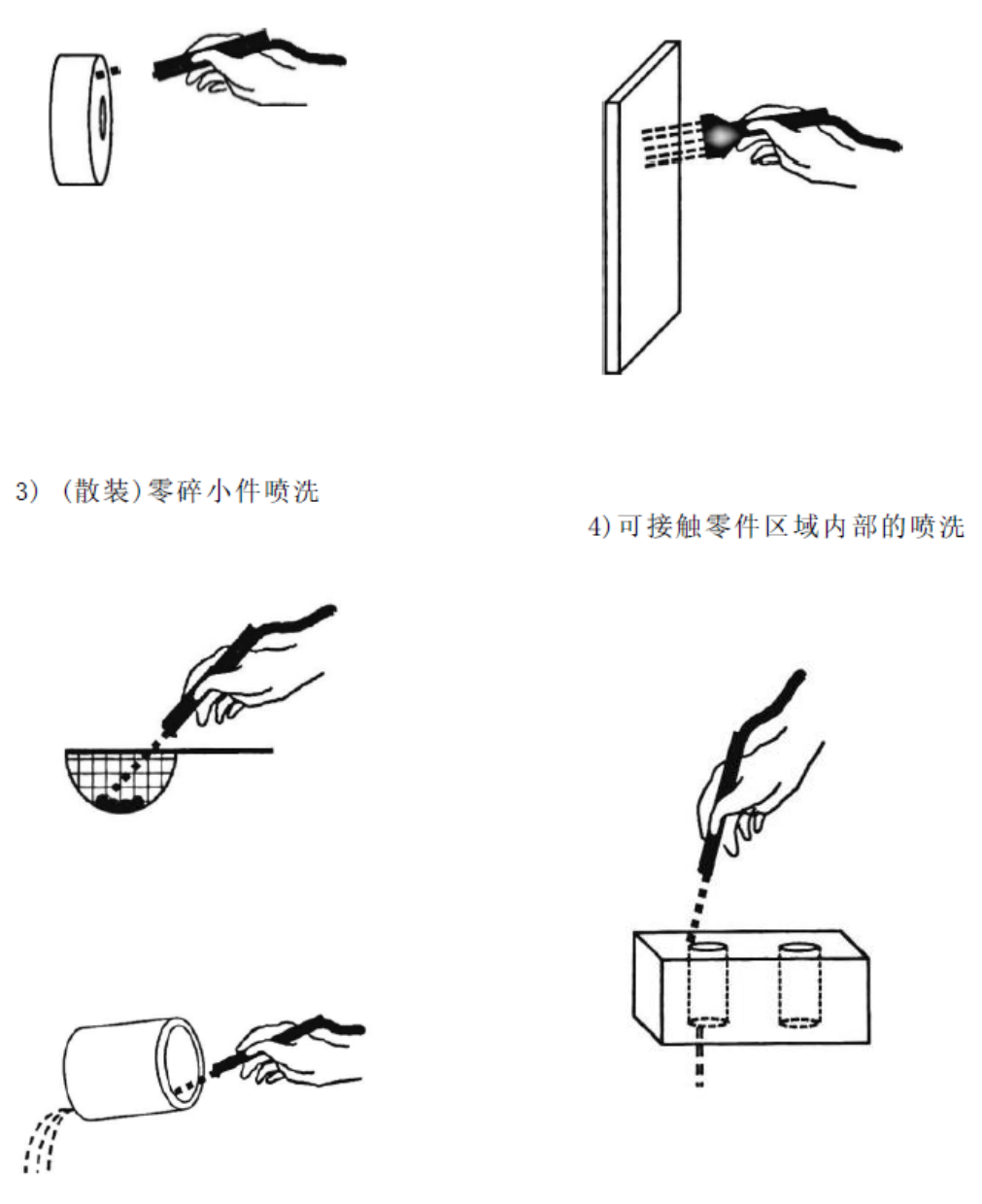 3) (散装)零碎小件喷洗

4)可接触零件区域内部的喷洗